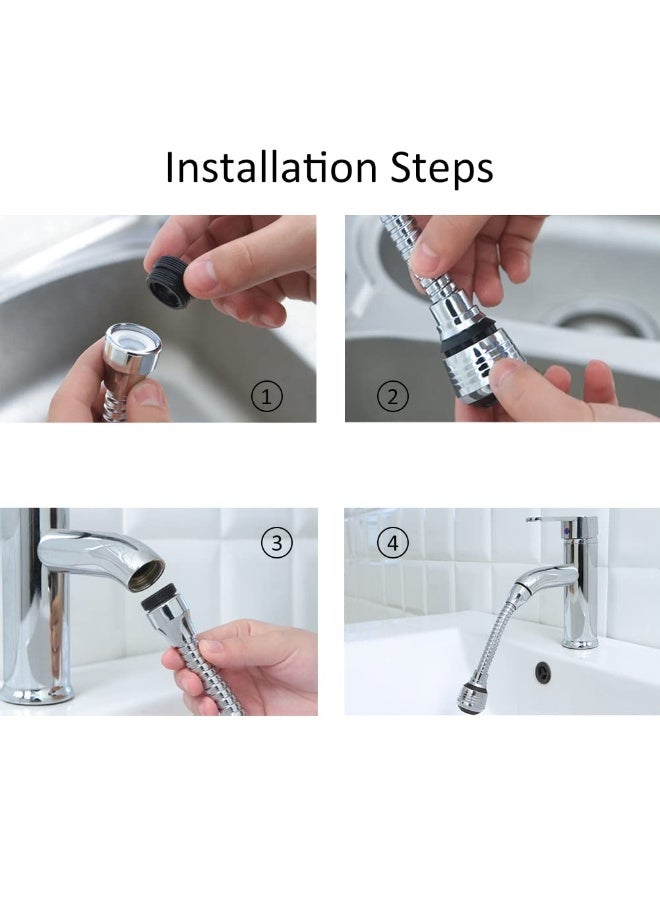 Installation Steps

①

②

③

④